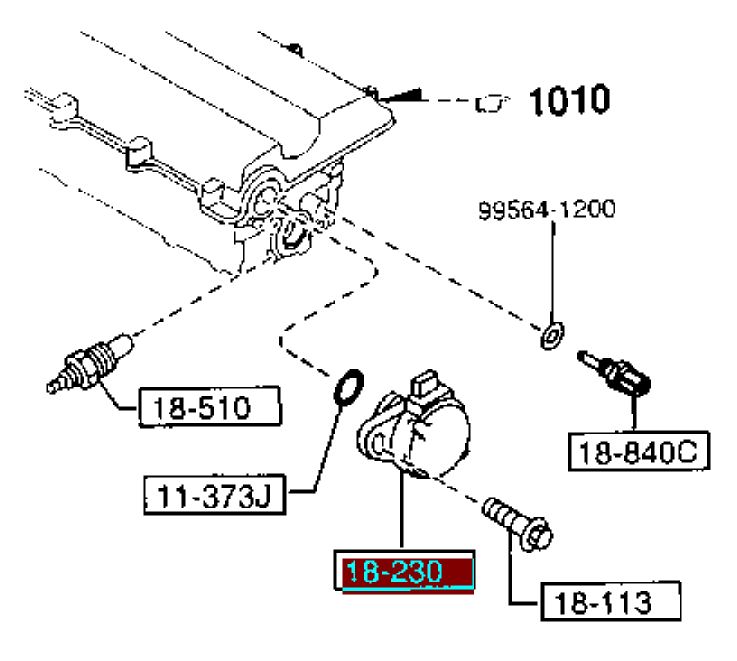 1010

99564-1200

18-510

18-840C

11-373J

18-230

18-113