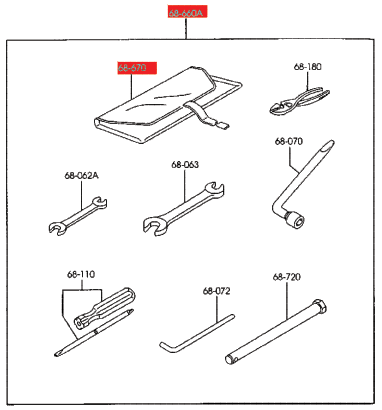 68-660A

68-670

68-180

68-070

68-062A

68-063

68-110

68-072

68-720