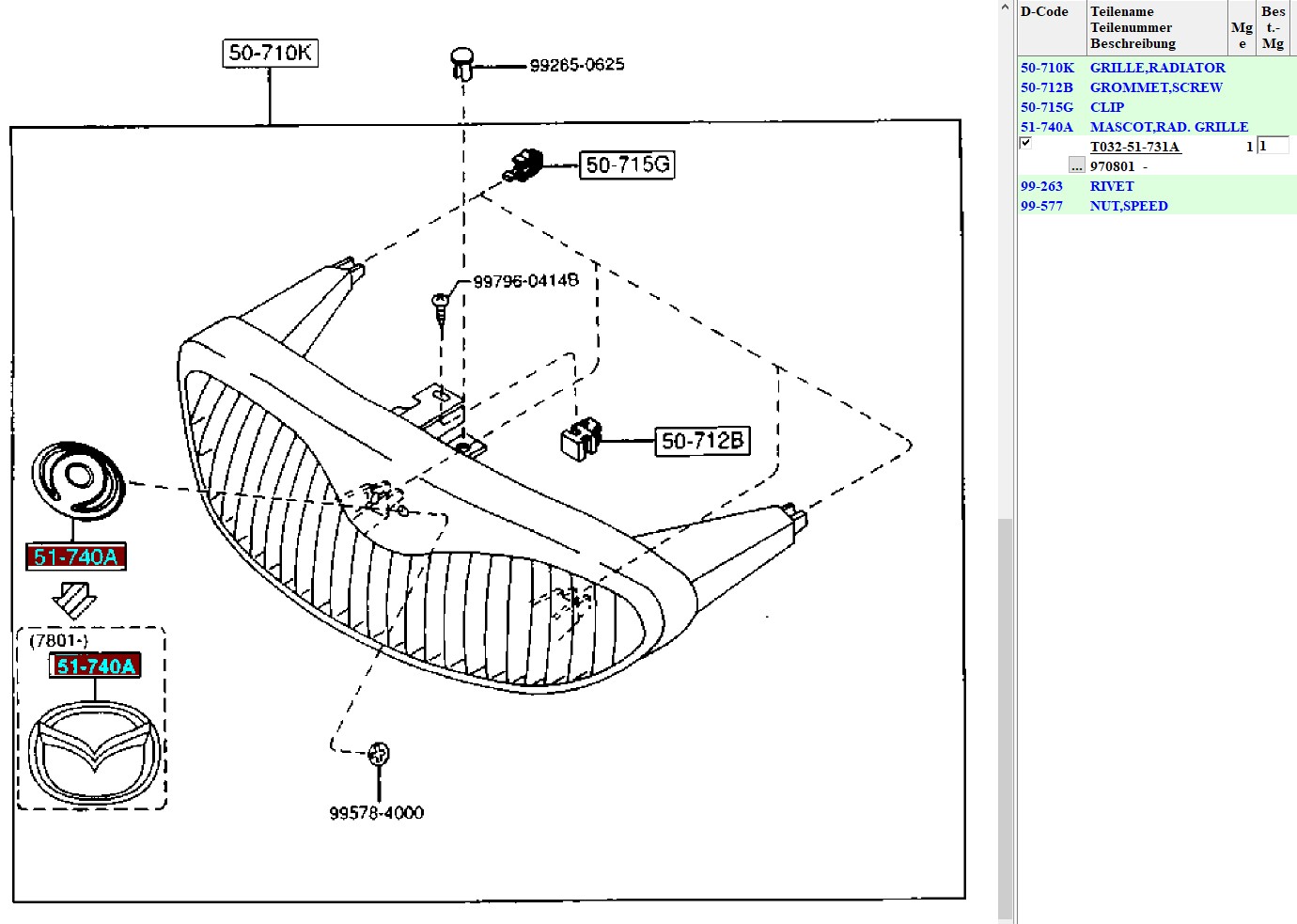 50-710K

99265-0625

50-715G

99796-0414B

50-712B

51-740A

(7801-)

51-740A

99578-4000

| D-Code | Teilename Teilenummer Beschreibung | Mge | Best.-Mg |
|---|---|---|---|
| 50-710K | GRILLE,RADIATOR | | |
| 50-712B | GROMMET,SCREW | | |
| 50-715G | CLIP | | |
| 51-740A | MASCOT,RAD. GRILLE | | |
| | T032-51-731A | 1 | 1 |
| ... | 970801 - | | |
| 99-263 | RIVET | | |
| 99-577 | NUT,SPEED | | |